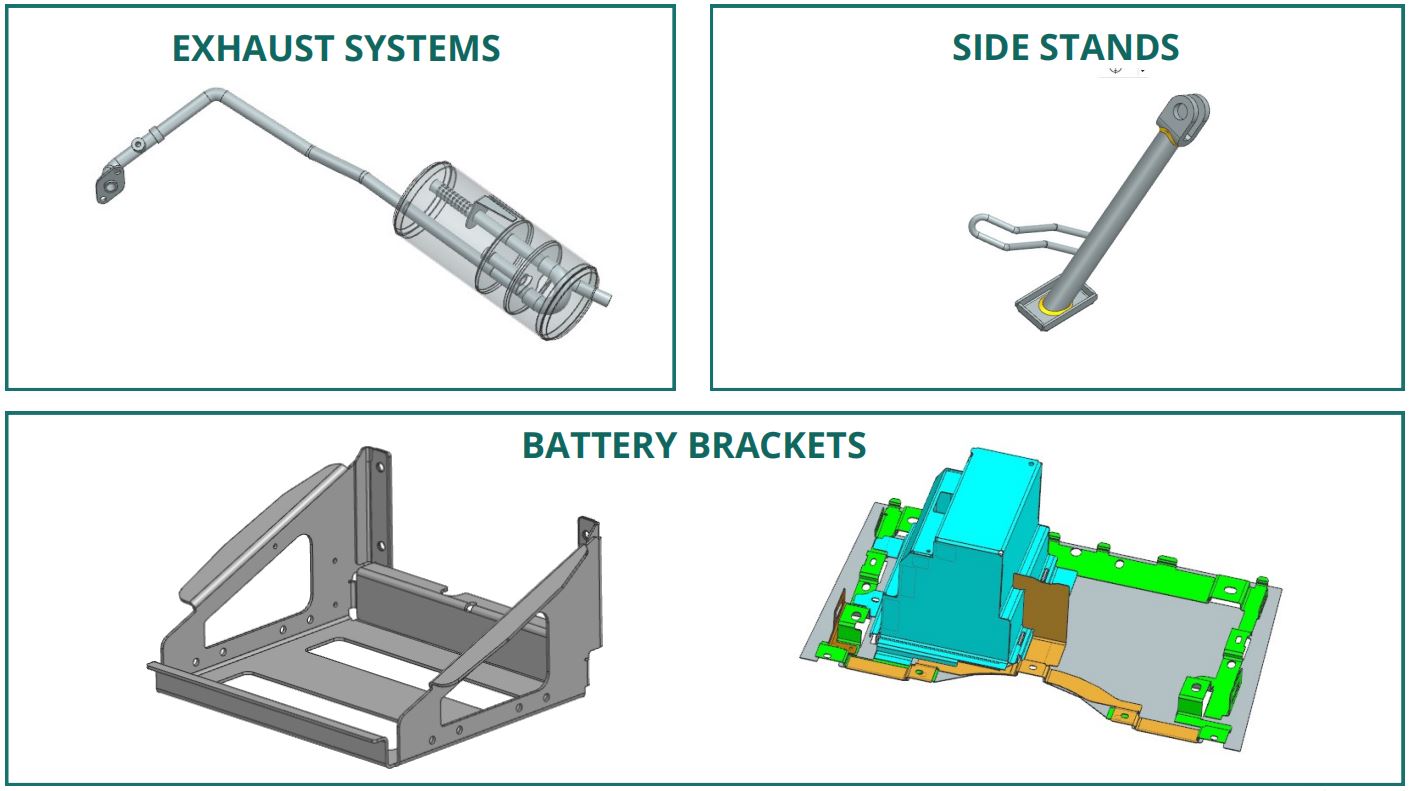 EXHAUST SYSTEMS

SIDE STANDS

BATTERY BRACKETS